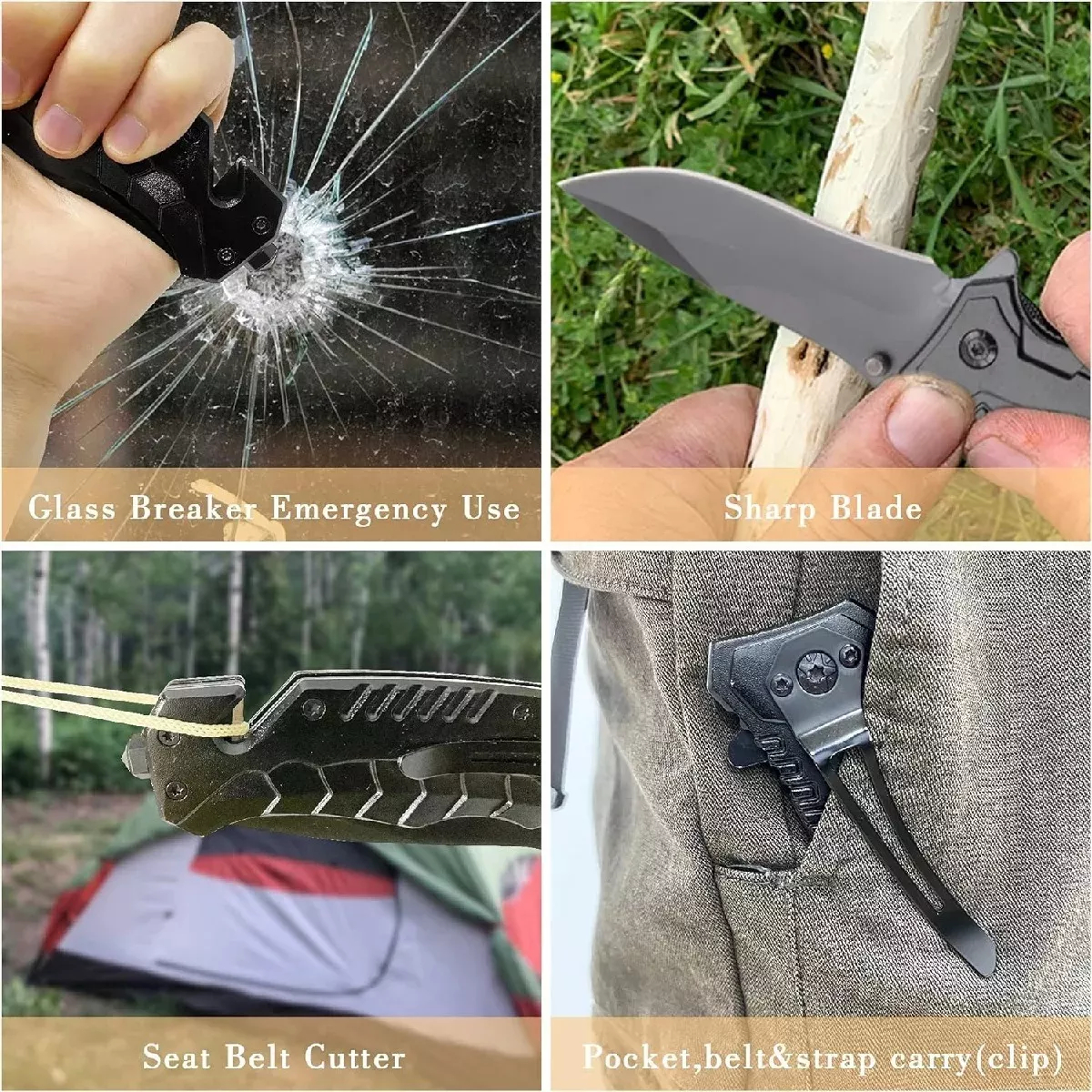 Glass Breaker Emergency Use

Sharp Blade

Seat Belt Cutter

Pocket,belt&strap carry(clip)